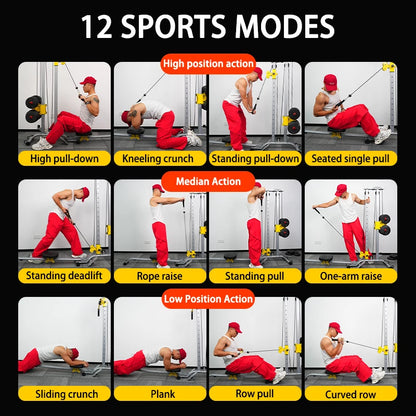 12 SPORTS MODES

High position action

High pull-down

Kneeling crunch

Standing pull-down

Seated single pull

Median Action

Standing deadlift

Rope raise

Standing pull

One-arm raise

Low Position Action

Sliding crunch

Plank

Row pull

Curved row